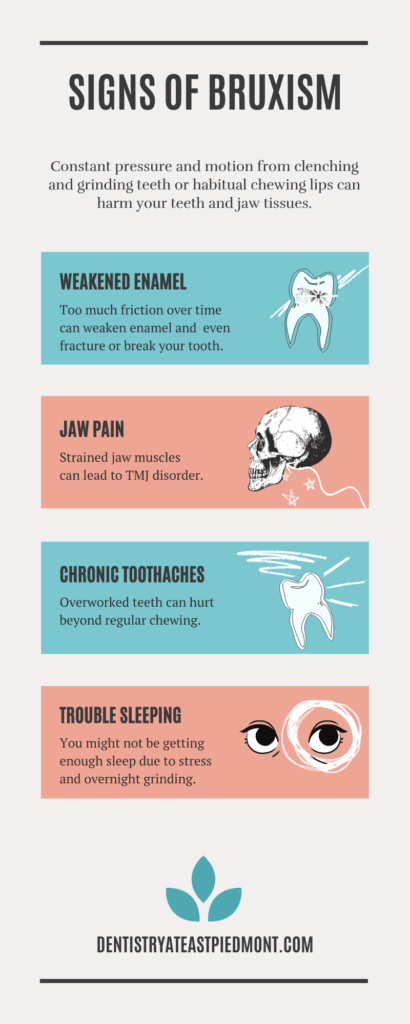 SIGNS OF BRUXISM

Constant pressure and motion from clenching and grinding teeth or habitual chewing lips can harm your teeth and jaw tissues.

WEAKENED ENAMEL

Too much friction over time can weaken enamel and even fracture or break your tooth.

JAW PAIN

Strained jaw muscles can lead to TMJ disorder.

CHRONIC TOOTHACHES

Overworked teeth can hurt beyond regular chewing.

TROUBLE SLEEPING

You might not be getting enough sleep due to stress and overnight grinding.

DENTISTRYATEASTPIEDMONT.COM