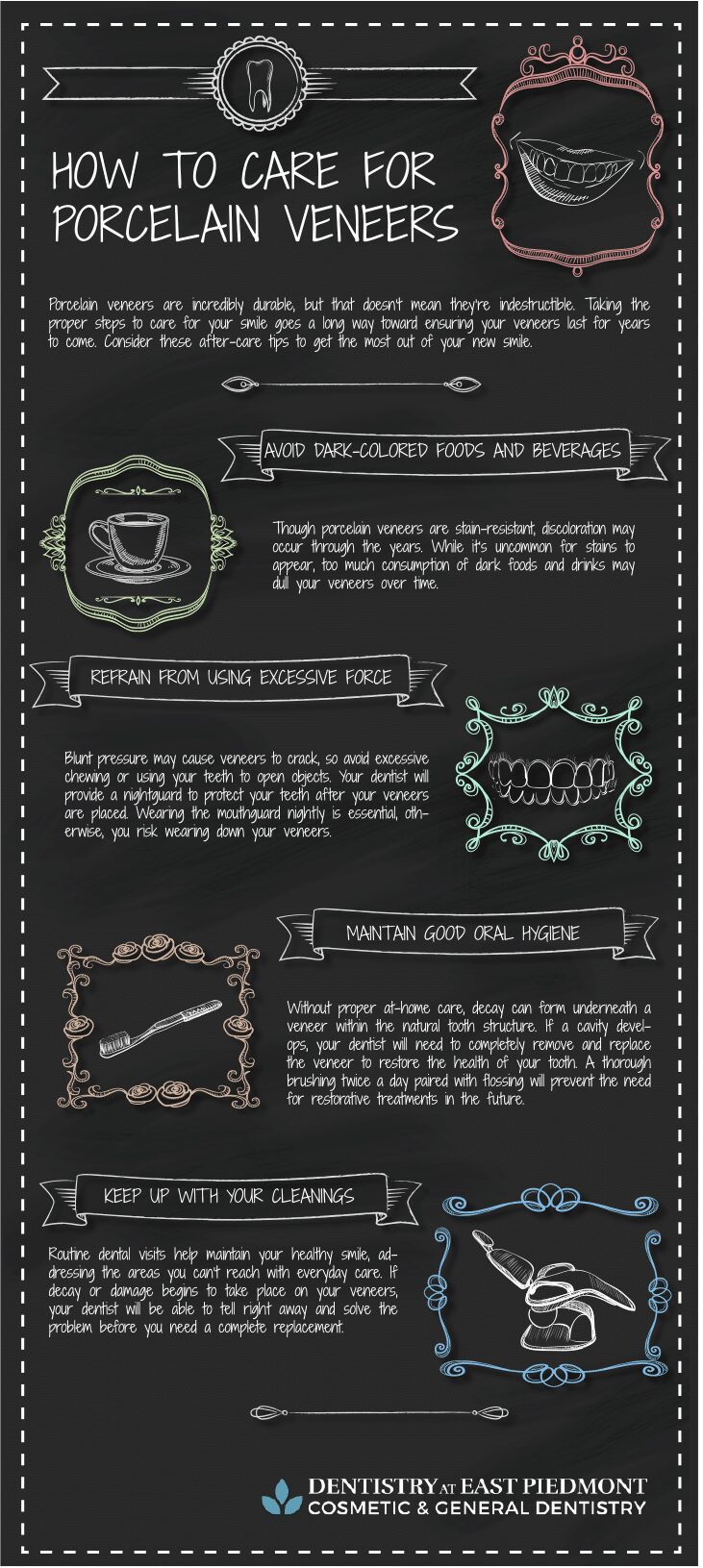 HOW TO CARE FOR PORCELAIN VENEERS

Porcelain veneers are incredibly durable, but that doesn't mean they're indestructible. Taking the proper steps to care for your smile goes a long way toward ensuring your veneers last for years to come. Consider these after-care tips to get the most out of your new smile.

AVOID DARK-COLORED FOODS AND BEVERAGES

Though porcelain veneers are stain-resistant, discoloration may occur through the years. While it's uncommon for stains to appear, too much consumption of dark foods and drinks may dull your veneers over time.

REFRAIN FROM USING EXCESSIVE FORCE

Blunt pressure may cause veneers to crack, so avoid excessive chewing or using your teeth to open objects. Your dentist will provide a nightguard to protect your teeth after your veneers are placed. Wearing the mouthguard nightly is essential, otherwise, you risk wearing down your veneers.

MAINTAIN GOOD ORAL HYGIENE

Without proper at-home care, decay can form underneath a veneer within the natural tooth structure. If a cavity develops, your dentist will need to completely remove and replace the veneer to restore the health of your tooth. A thorough brushing twice a day paired with flossing will prevent the need for restorative treatments in the future.

KEEP UP WITH YOUR CLEANINGS

Routine dental visits help maintain your healthy smile, addressing the areas you can't reach with everyday care. If decay or damage begins to take place on your veneers, your dentist will be able to tell right away and solve the problem before you need a complete replacement.

DENTISTRY AT EAST PIEDMONT
COSMETIC & GENERAL DENTISTRY